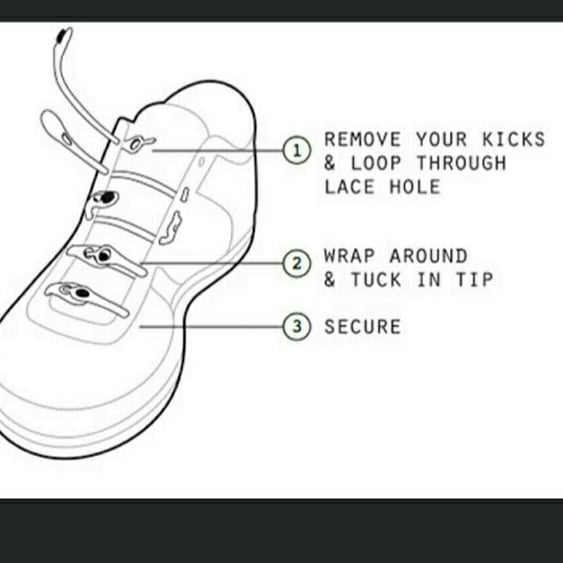 1 REMOVE YOUR KICKS & LOOP THROUGH LACE HOLE

2 WRAP AROUND & TUCK IN TIP

3 SECURE